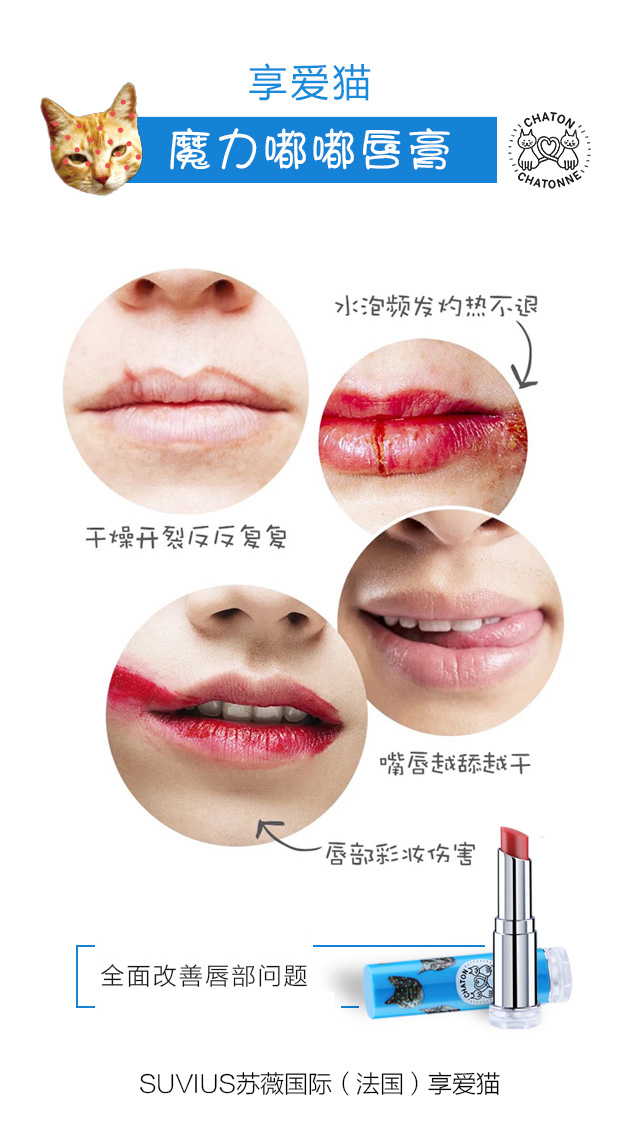 享爱猫

魔力嘟嘟唇膏

CHATON
CHATONNE

水泡频发灼热不退

干燥开裂反反复复

嘴唇越舔越干

唇部彩妆伤害

全面改善唇部问题

CHATON

SUVIUS苏薇国际（法国）享爱猫